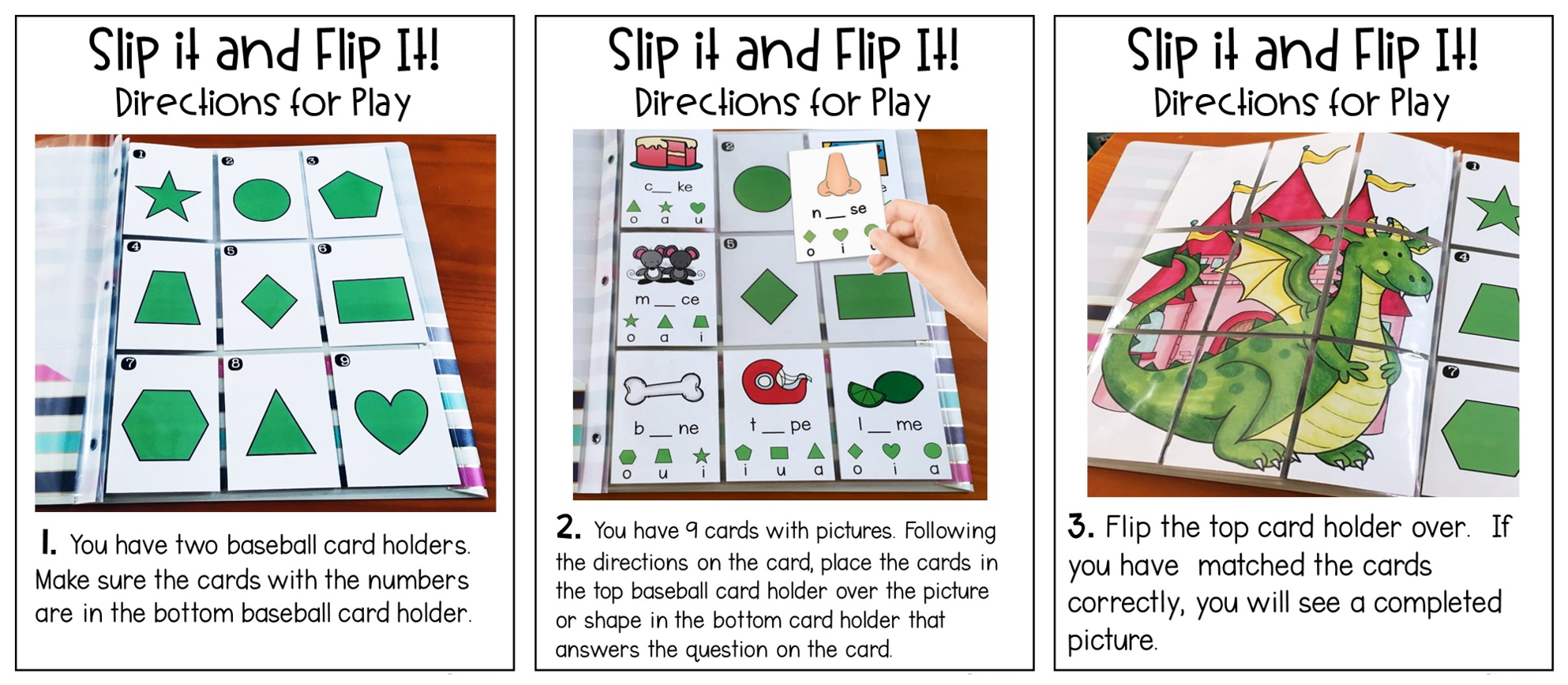 Slip it and Flip It!
Directions for Play

1 2 3 4 5 6 7 8 9

1. You have two baseball card holders. Make sure the cards with the numbers are in the bottom baseball card holder.

Slip it and Flip It!
Directions for Play

c__ke
o a u

2

n__se
o i u

m__ce
o a i

5

b__ne
o u i

t__pe
i u a

l__me
o i a

2. You have 9 cards with pictures. Following the directions on the card, place the cards in the top baseball card holder over the picture or shape in the bottom card holder that answers the question on the card.

Slip it and Flip It!
Directions for Play

1 4 7

3. Flip the top card holder over. If you have matched the cards correctly, you will see a completed picture.